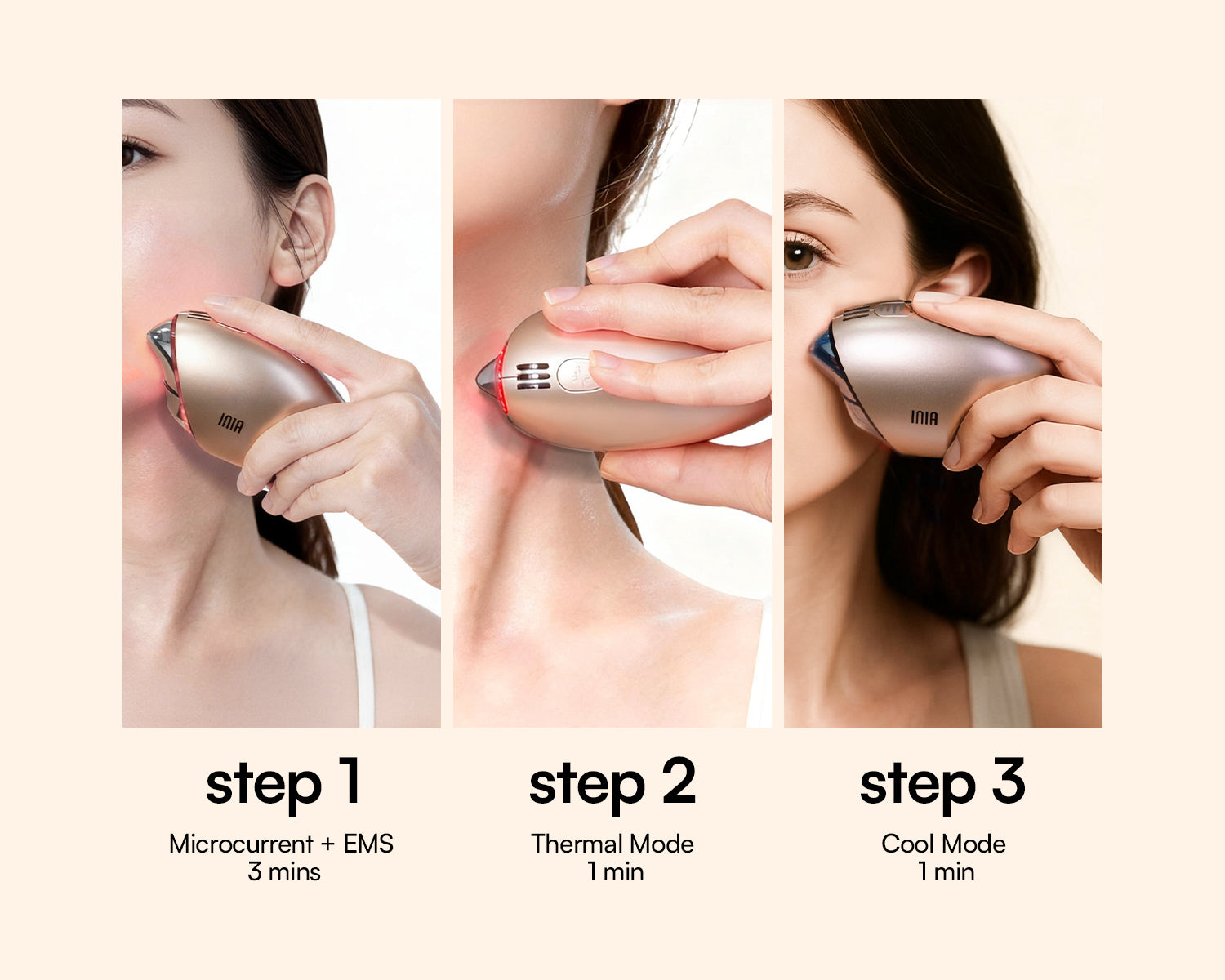 INIA

INIA

step 1
Microcurrent + EMS
3 mins

step 2
Thermal Mode
1 min

step 3
Cool Mode
1 min