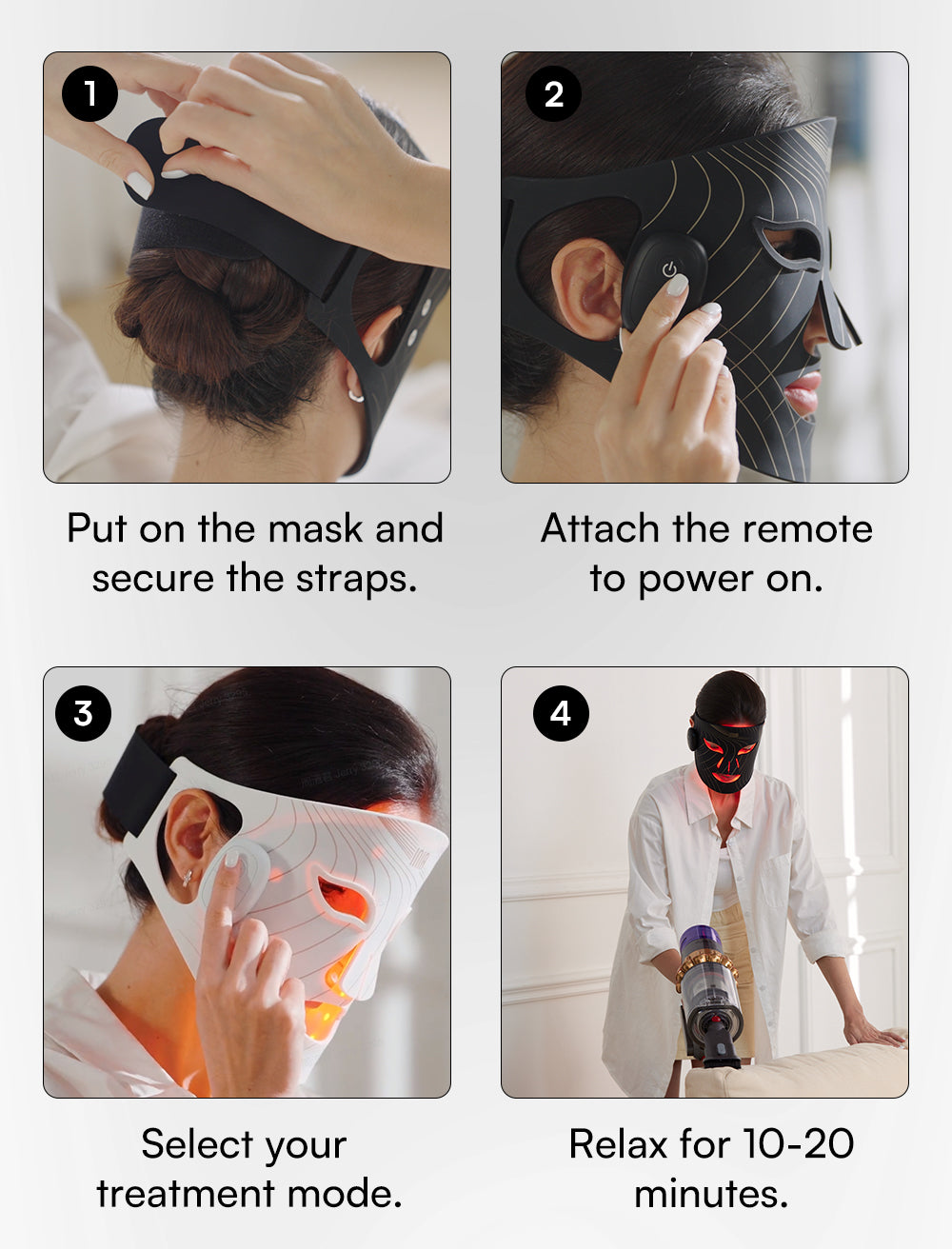 1

Put on the mask and secure the straps.

2

Attach the remote to power on.

3

Select your treatment mode.

4

Relax for 10-20 minutes.