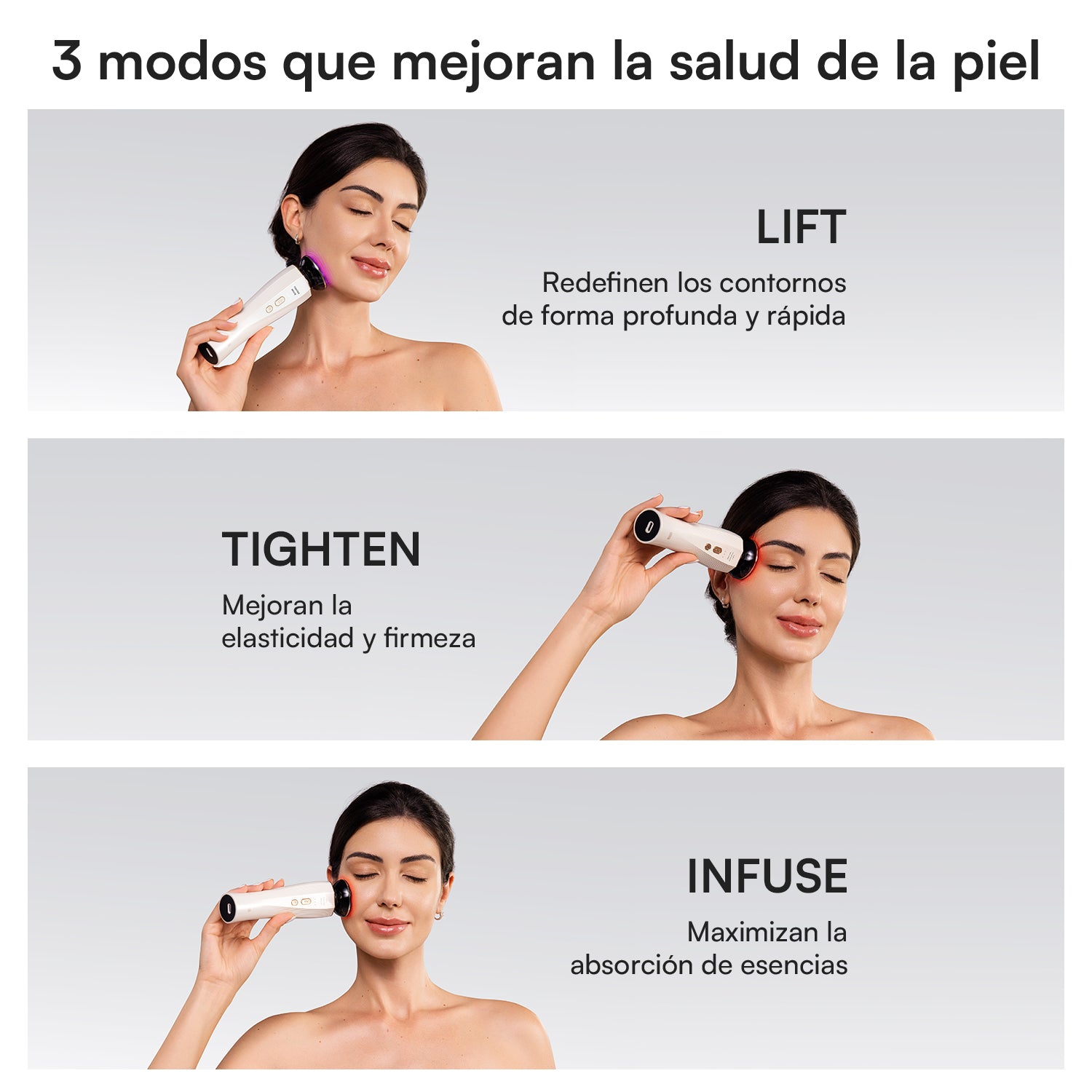 3 modos que mejoran la salud de la piel

LIFT

Redefinen los contornos de forma profunda y rápida

TIGHTEN

Mejoran la elasticidad y firmeza

INFUSE

Maximizan la absorción de esencias