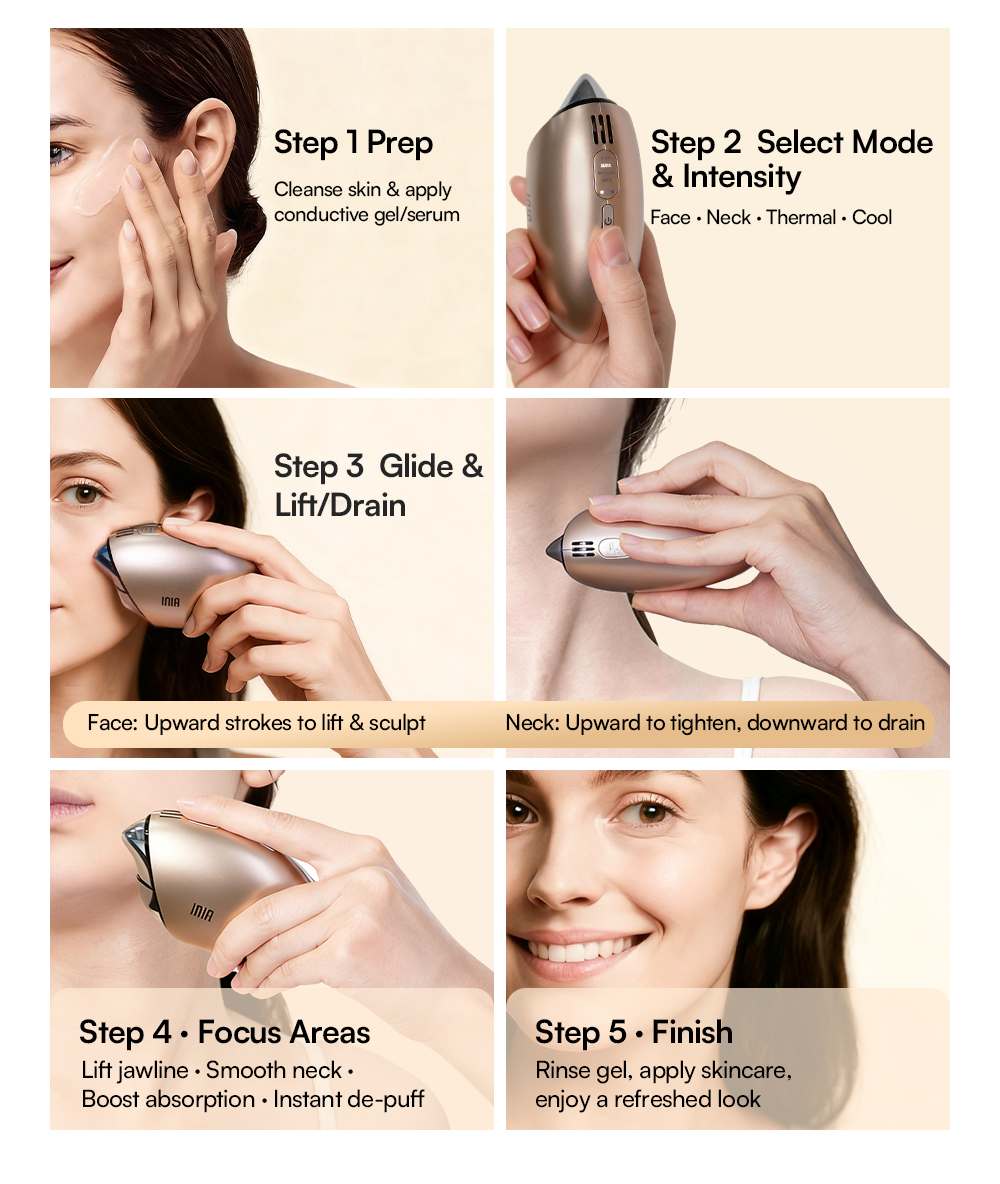 Step 1 Prep

Cleanse skin & apply conductive gel/serum

Step 2 Select Mode & Intensity

Face • Neck • Thermal • Cool

Step 3 Glide & Lift/Drain

INIA

Face: Upward strokes to lift & sculpt

Neck: Upward to tighten, downward to drain

INIA

Step 4 • Focus Areas

Lift jawline • Smooth neck • Boost absorption • Instant de-puff

Step 5 • Finish

Rinse gel, apply skincare, enjoy a refreshed look