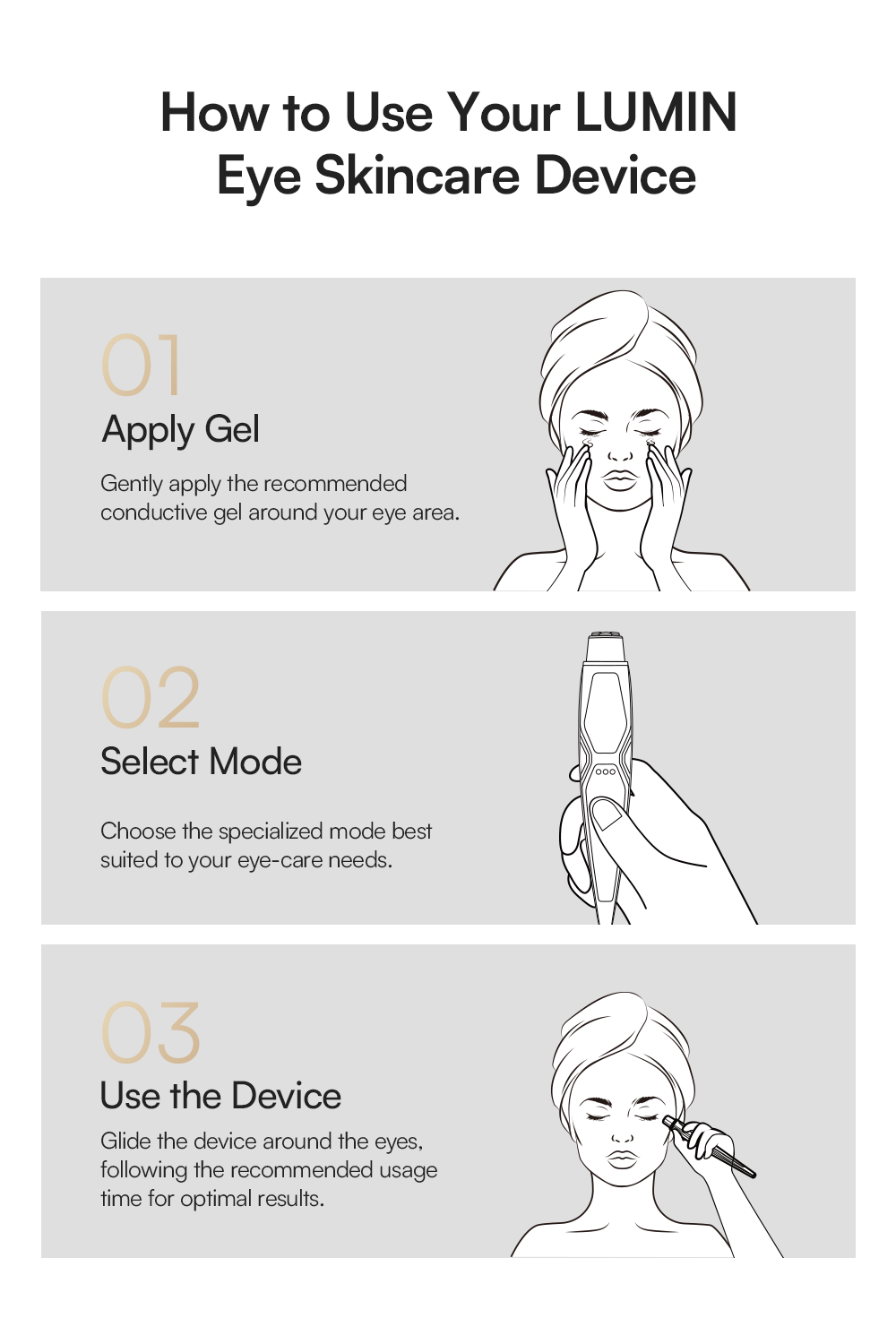 How to Use Your LUMIN Eye Skincare Device

01
Apply Gel

Gently apply the recommended conductive gel around your eye area.

02
Select Mode

Choose the specialized mode best suited to your eye-care needs.

03
Use the Device

Glide the device around the eyes, following the recommended usage time for optimal results.