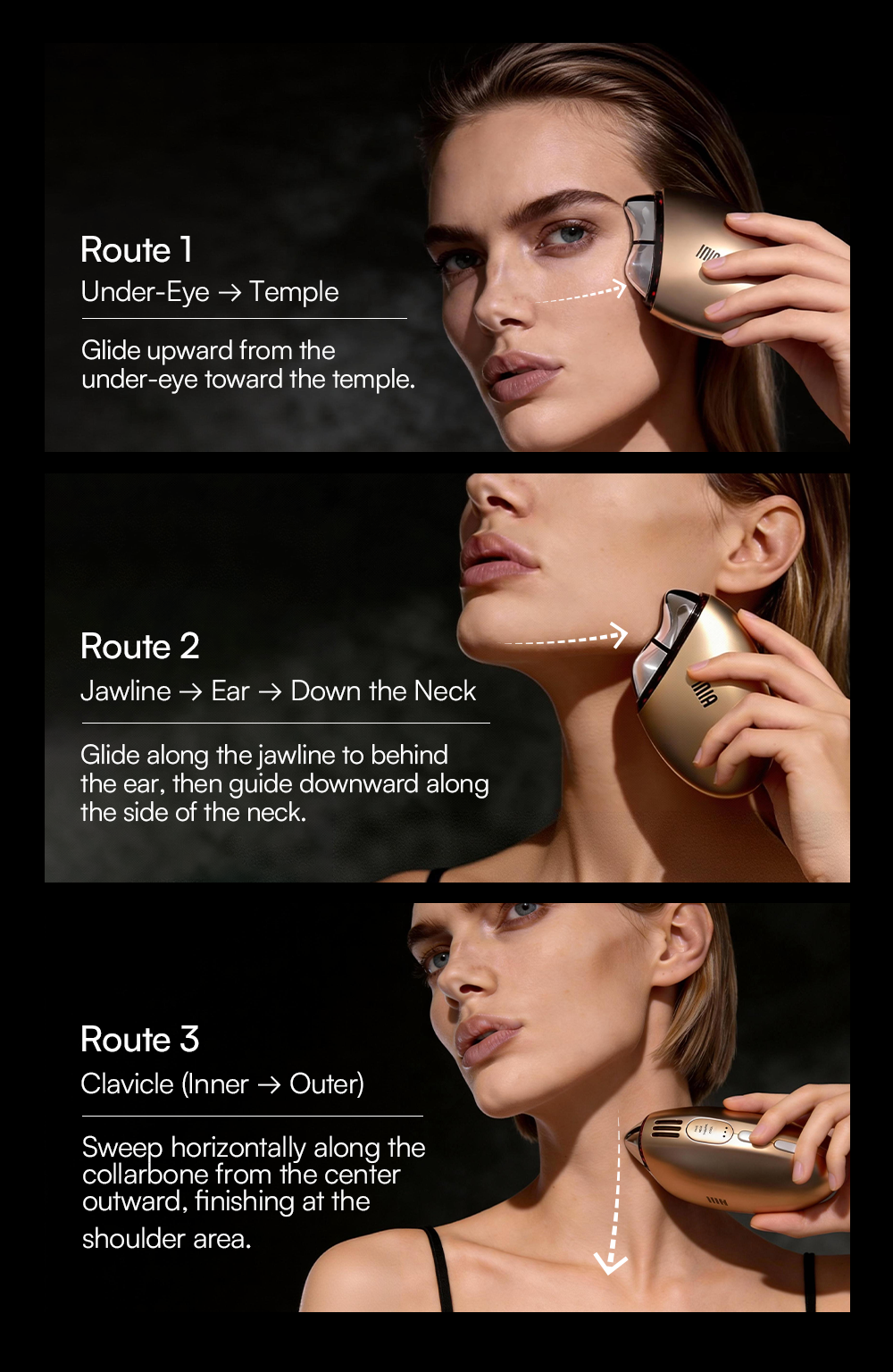 Route 1
Under-Eye → Temple

Glide upward from the under-eye toward the temple.

Route 2
Jawline → Ear → Down the Neck

Glide along the jawline to behind the ear, then guide downward along the side of the neck.

Route 3
Clavicle (Inner → Outer)

Sweep horizontally along the collarbone from the center outward, finishing at the shoulder area.