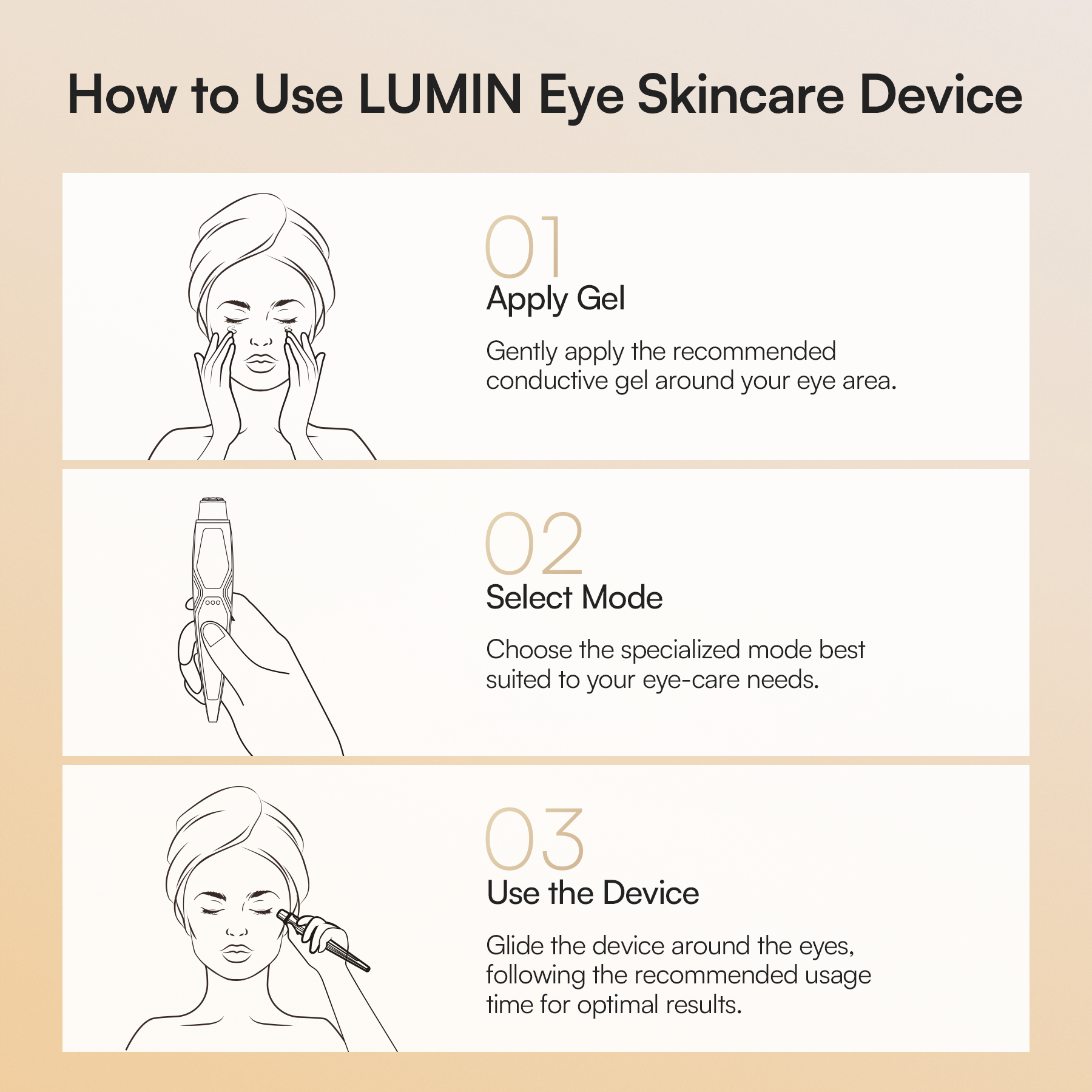 How to Use LUMIN Eye Skincare Device

01
Apply Gel

Gently apply the recommended conductive gel around your eye area.

02
Select Mode

Choose the specialized mode best suited to your eye-care needs.

03
Use the Device

Glide the device around the eyes, following the recommended usage time for optimal results.