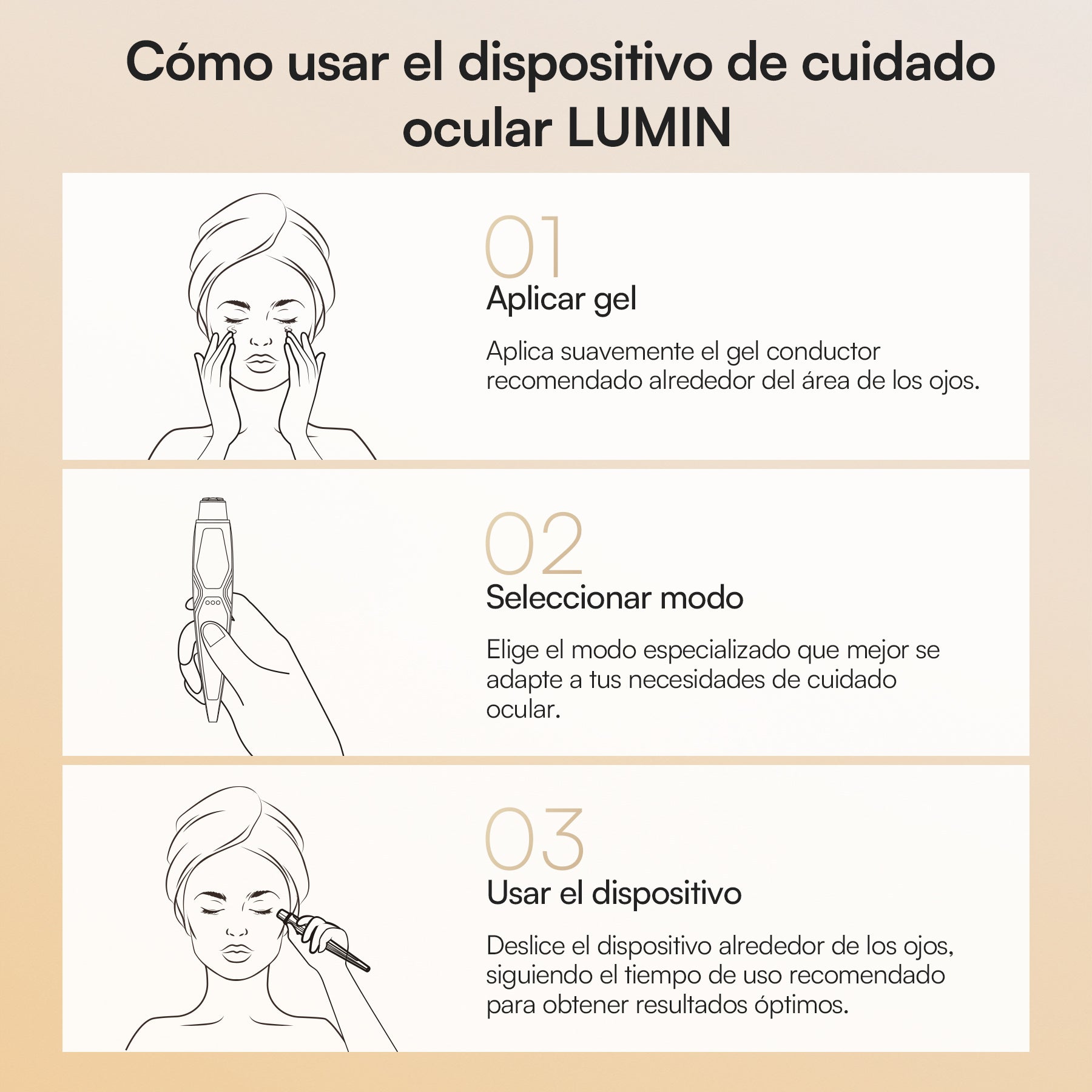 Cómo usar el dispositivo de cuidado ocular LUMIN

01
Aplicar gel

Aplica suavemente el gel conductor recomendado alrededor del área de los ojos.

02
Seleccionar modo

Elige el modo especializado que mejor se adapte a tus necesidades de cuidado ocular.

03
Usar el dispositivo

Deslice el dispositivo alrededor de los ojos, siguiendo el tiempo de uso recomendado para obtener resultados óptimos.