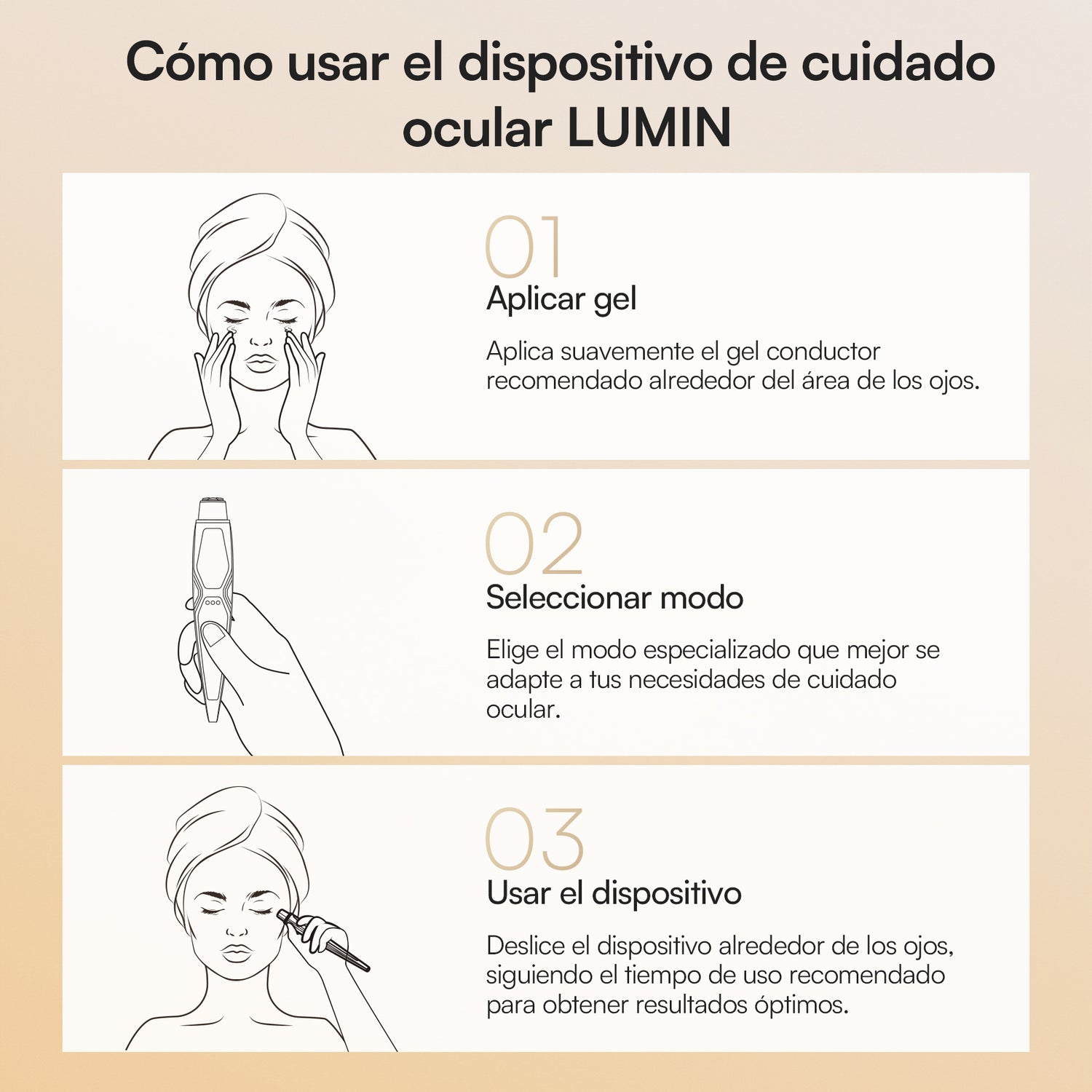 Cómo usar el dispositivo de cuidado ocular LUMIN

01
Aplicar gel

Aplica suavemente el gel conductor recomendado alrededor del área de los ojos.

02
Seleccionar modo

Elige el modo especializado que mejor se adapte a tus necesidades de cuidado ocular.

03
Usar el dispositivo

Deslice el dispositivo alrededor de los ojos, siguiendo el tiempo de uso recomendado para obtener resultados óptimos.